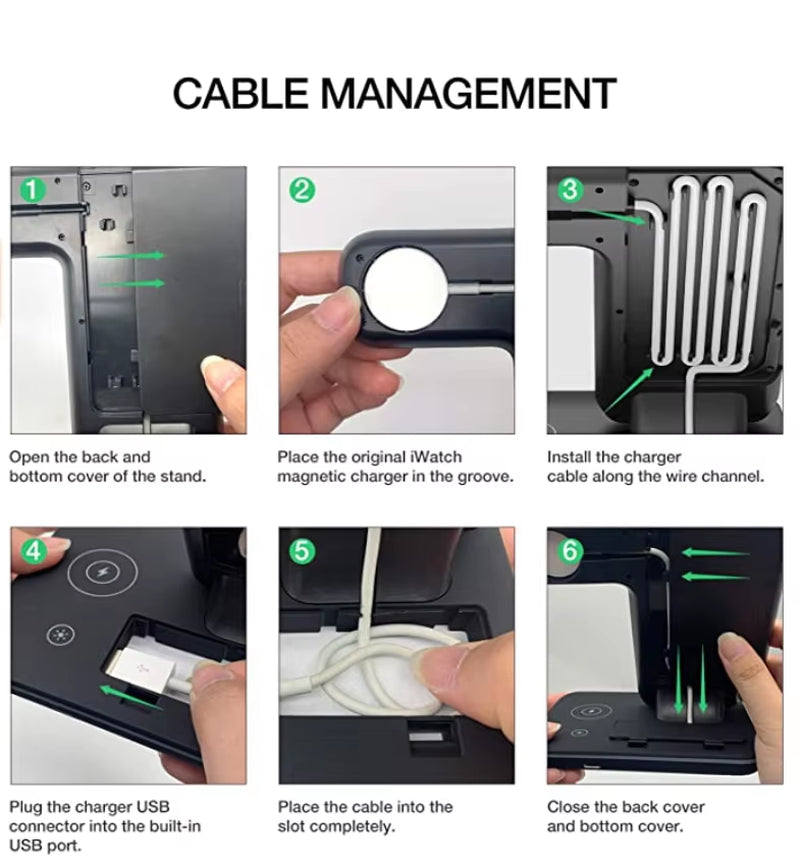 CABLE MANAGEMENT

1

Open the back and bottom cover of the stand.

2

Place the original iWatch magnetic charger in the groove.

3

Install the charger cable along the wire channel.

4

Plug the charger USB connector into the built-in USB port.

5

Place the cable into the slot completely.

6

Close the back cover and bottom cover.